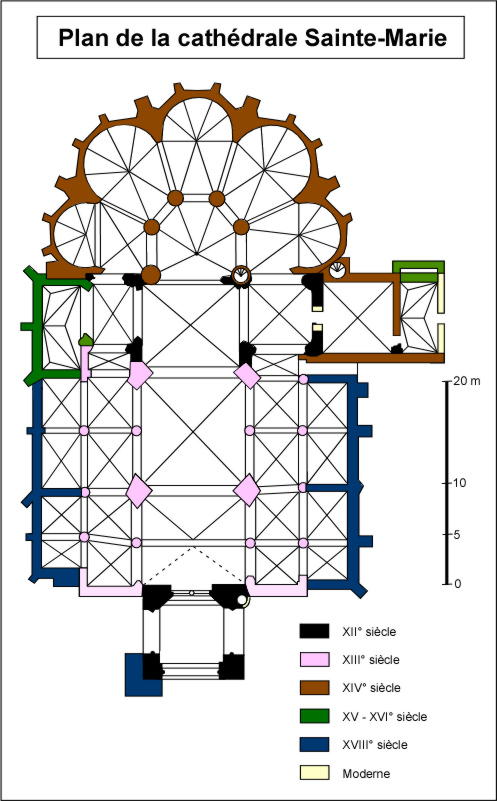 Plan de la cathédrale Sainte-Marie

20 m

10

5

0

XII° siècle

XIII° siècle

XIV° siècle

XV - XVI° siècle

XVIII° siècle

Moderne